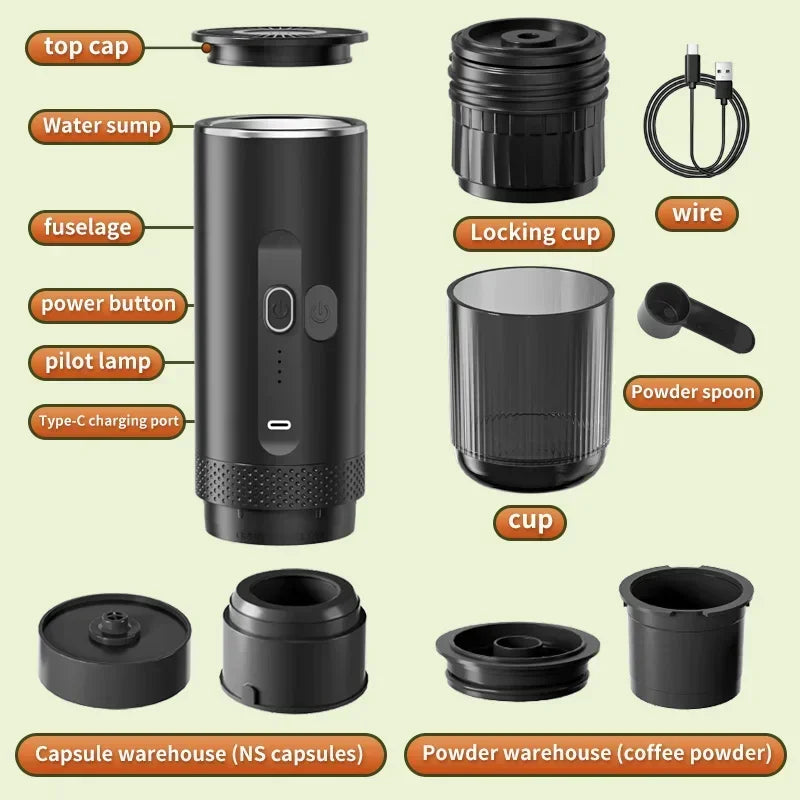 top cap

Water sump

fuselage

power button

pilot lamp

Type-C charging port

Locking cup

wire

Powder spoon

cup

Capsule warehouse (NS capsules)

Powder warehouse (coffee powder)