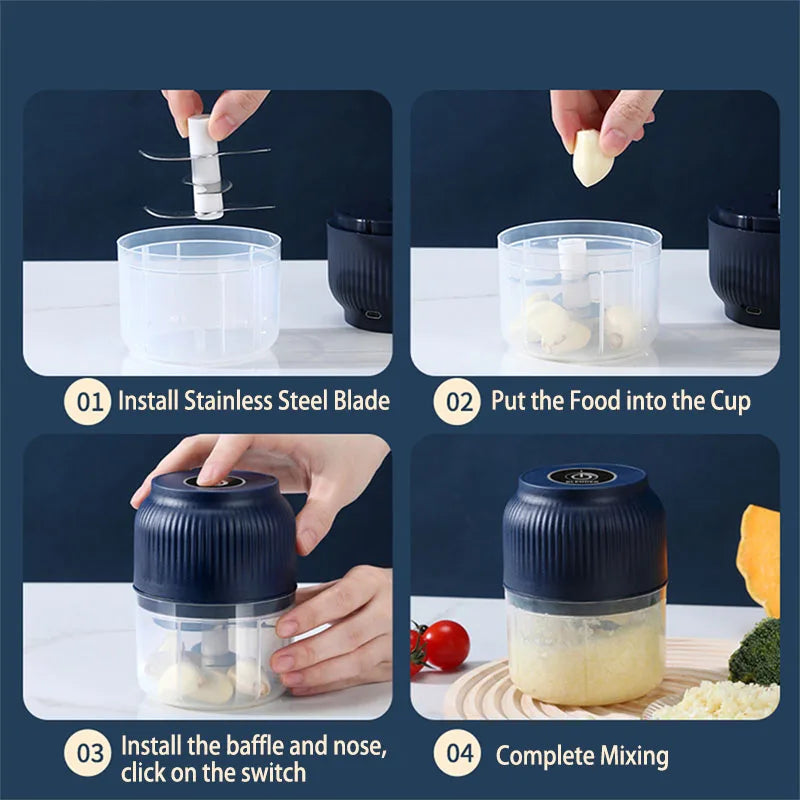 01 Install Stainless Steel Blade

02 Put the Food into the Cup

03 Install the baffle and nose, click on the switch

04 Complete Mixing